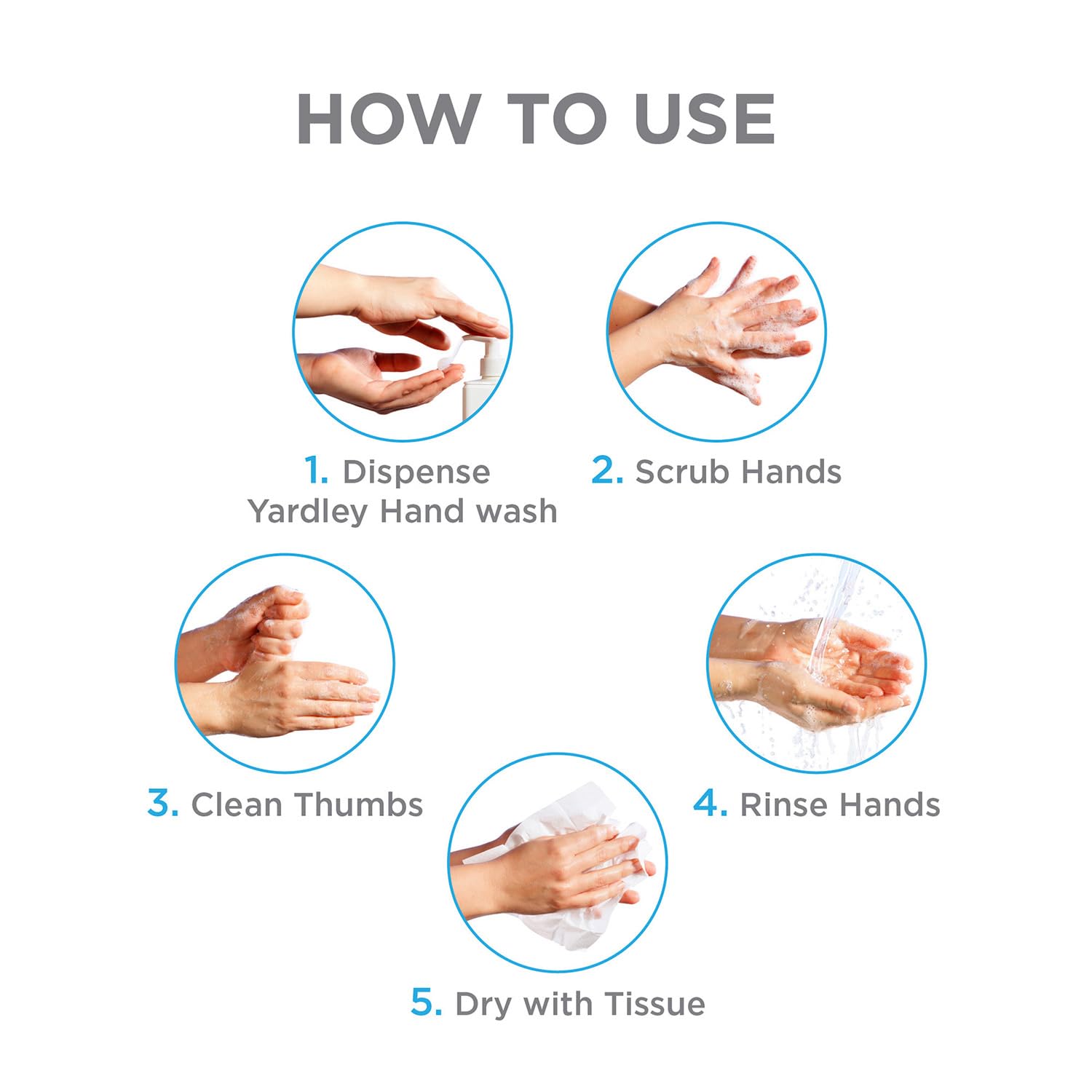 HOW TO USE

1. Dispense Yardley Hand wash

2. Scrub Hands

3. Clean Thumbs

4. Rinse Hands

5. Dry with Tissue